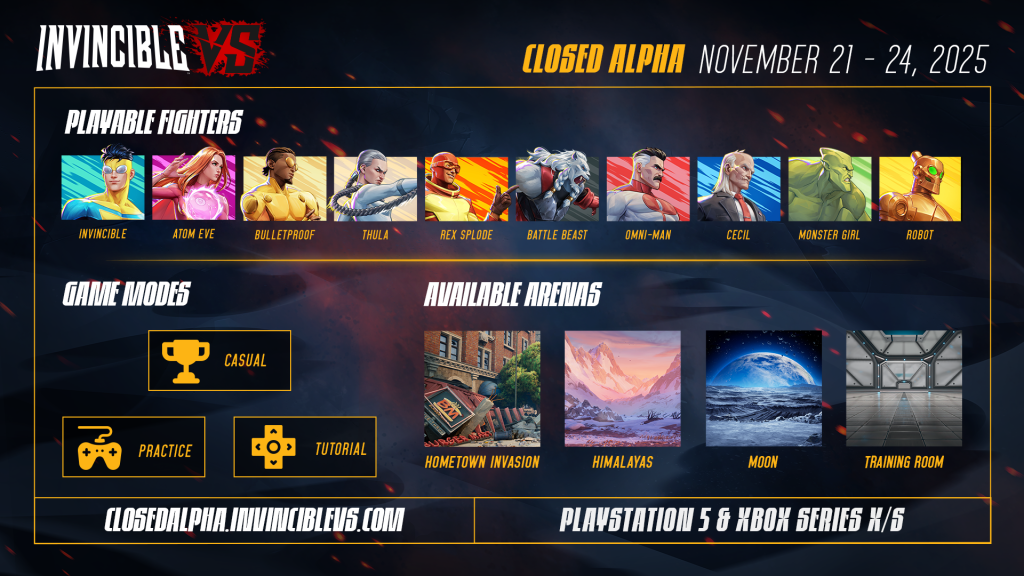 INVINCIBLE VS

CLOSED ALPHA NOVEMBER 21 - 24, 2025

PLAYABLE FIGHTERS

INVINCIBLE
ATOM EVE
BULLETPROOF
THULA
REX SPLODE
BATTLE BEAST
OMNI-MAN
CECIL
MONSTER GIRL
ROBOT

GAME MODES

CASUAL

PRACTICE

TUTORIAL

AVAILABLE ARENAS

HOMETOWN INVASION
HIMALAYAS
MOON
TRAINING ROOM

CLOSEDALPHA.INVINCIBLEVS.COM

PLAYSTATION 5 & XBOX SERIES X/S