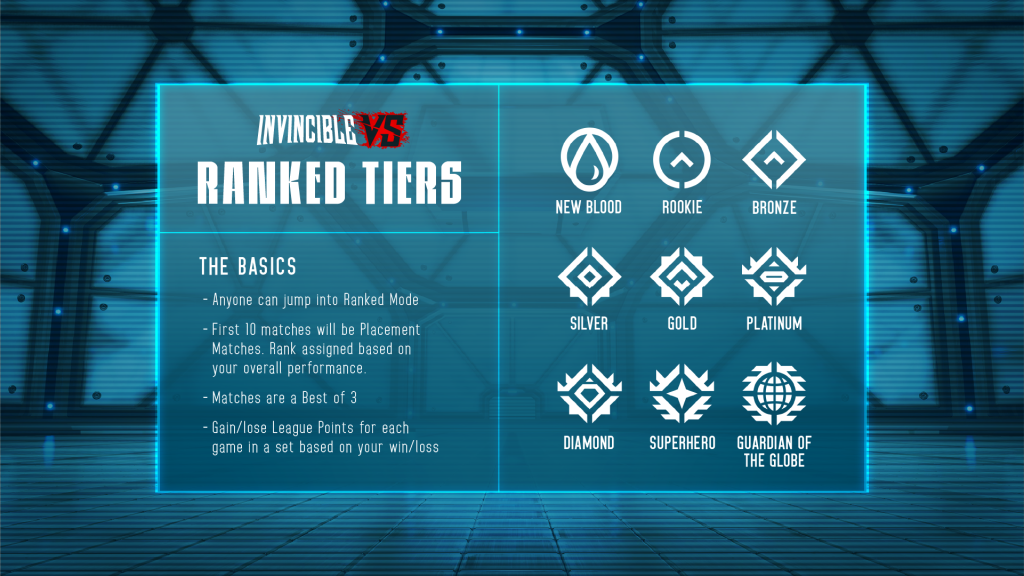 INVINCIBLE VS
RANKED TIERS

THE BASICS

- Anyone can jump into Ranked Mode
- First 10 matches will be Placement Matches. Rank assigned based on your overall performance.
- Matches are a Best of 3
- Gain/lose League Points for each game in a set based on your win/loss

NEW BLOOD
ROOKIE
BRONZE
SILVER
GOLD
PLATINUM
DIAMOND
SUPERHERO
GUARDIAN OF THE GLOBE